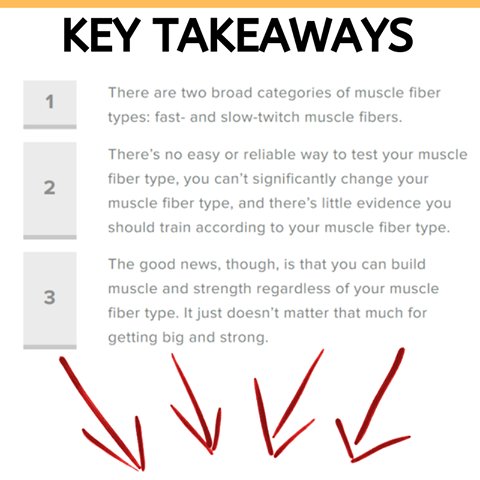 KEY TAKEAWAYS

1

There are two broad categories of muscle fiber types: fast- and slow-twitch muscle fibers.

2

There's no easy or reliable way to test your muscle fiber type, you can't significantly change your muscle fiber type, and there's little evidence you should train according to your muscle fiber type.

3

The good news, though, is that you can build muscle and strength regardless of your muscle fiber type. It just doesn't matter that much for getting big and strong.